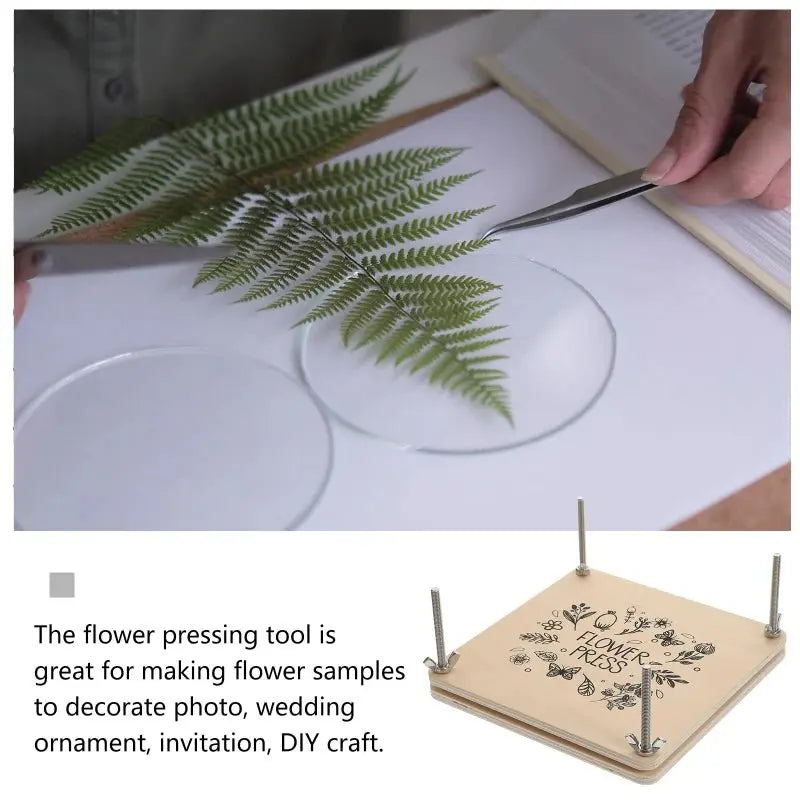 The flower pressing tool is great for making flower samples to decorate photo, wedding ornament, invitation, DIY craft.

FLOWER PRESS