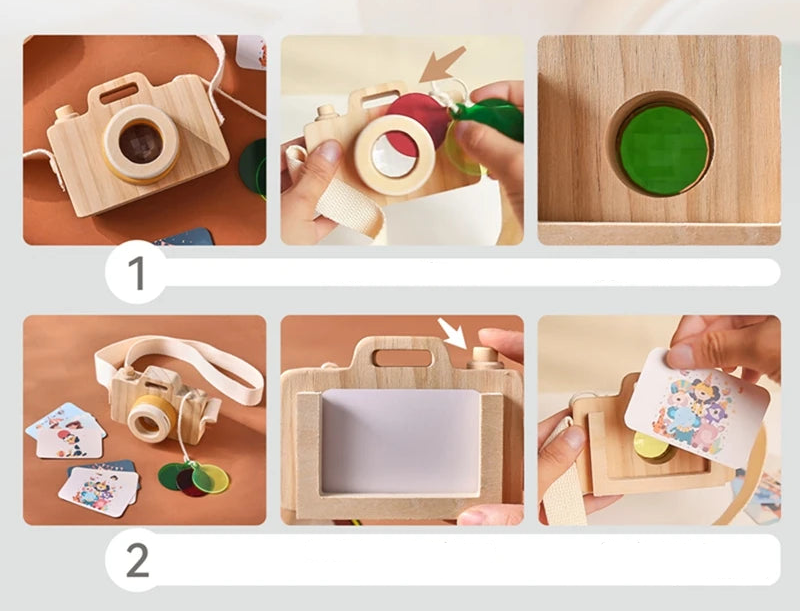 1

2